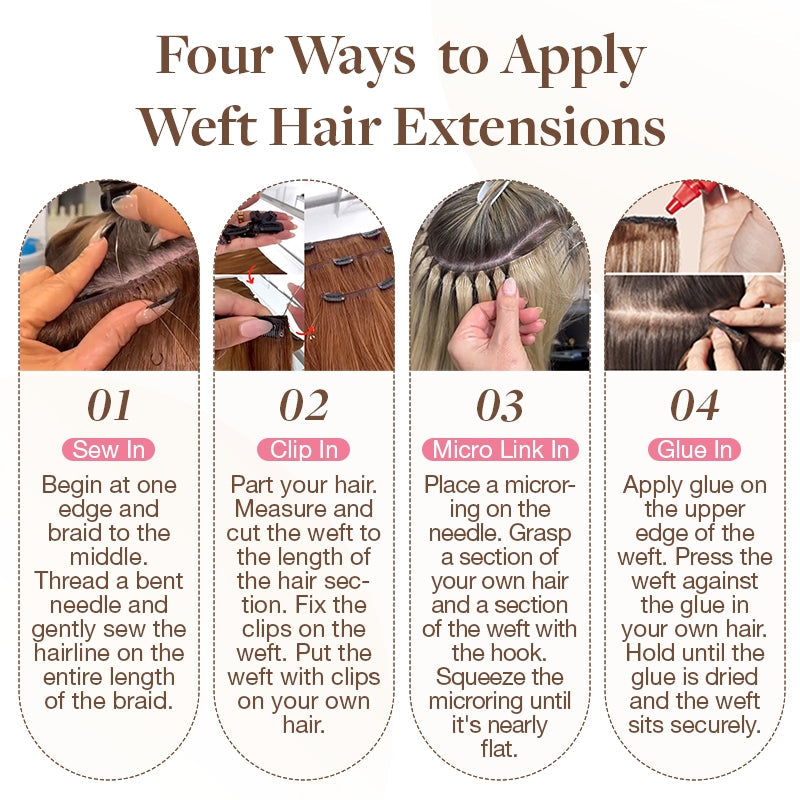 Four Ways to Apply Weft Hair Extensions

01

Sew In

Begin at one edge and braid to the middle. Thread a bent needle and gently sew the hairline on the entire length of the braid.

02

Clip In

Part your hair. Measure and cut the weft to the length of the hair section. Fix the clips on the weft. Put the weft with clips on your own hair.

03

Micro Link In

Place a microring on the needle. Grasp a section of your own hair and a section of the weft with the hook. Squeeze the microring until it's nearly flat.

04

Glue In

Apply glue on the upper edge of the weft. Press the weft against the glue in your own hair. Hold until the glue is dried and the weft sits securely.